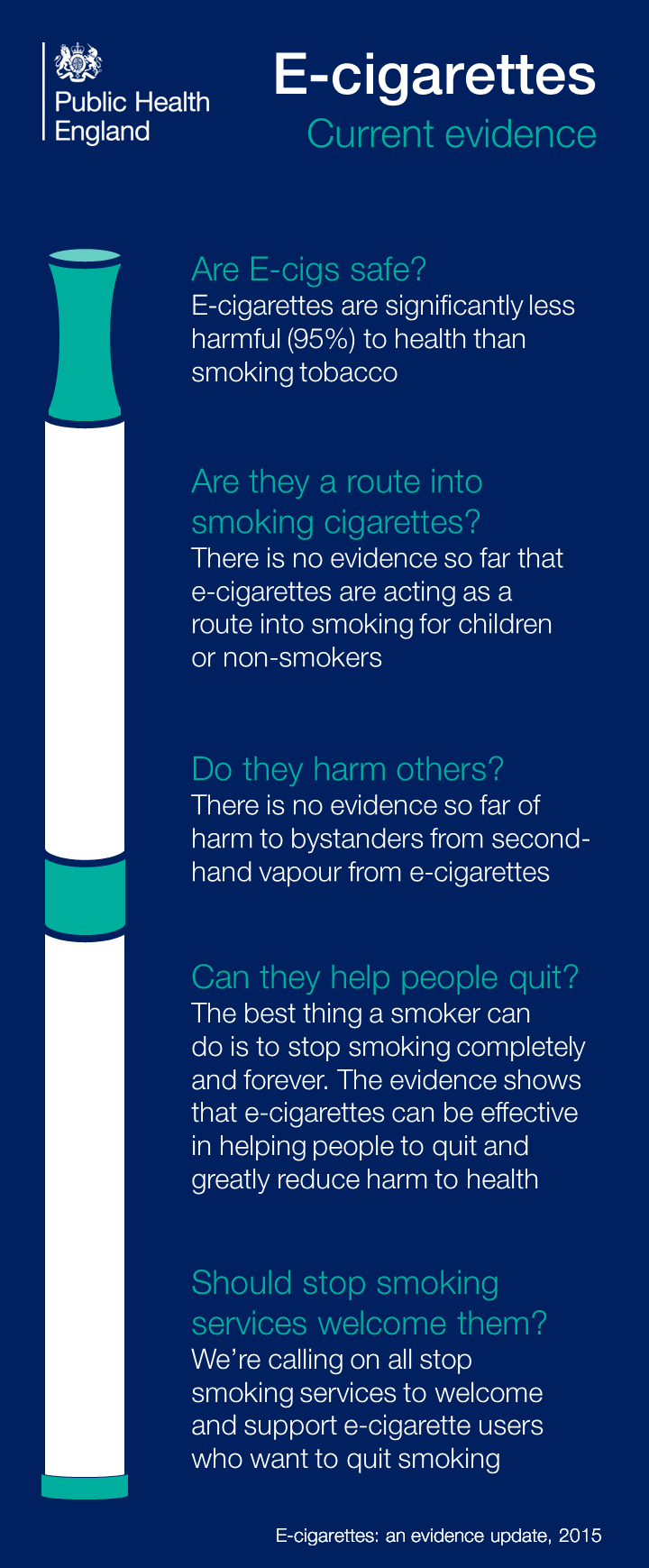 Public Health England

E-cigarettes
Current evidence

Are E-cigs safe?
E-cigarettes are significantly less harmful (95%) to health than smoking tobacco

Are they a route into smoking cigarettes?
There is no evidence so far that e-cigarettes are acting as a route into smoking for children or non-smokers

Do they harm others?
There is no evidence so far of harm to bystanders from second-hand vapour from e-cigarettes

Can they help people quit?
The best thing a smoker can do is to stop smoking completely and forever. The evidence shows that e-cigarettes can be effective in helping people to quit and greatly reduce harm to health

Should stop smoking services welcome them?
We're calling on all stop smoking services to welcome and support e-cigarette users who want to quit smoking

E-cigarettes: an evidence update, 2015